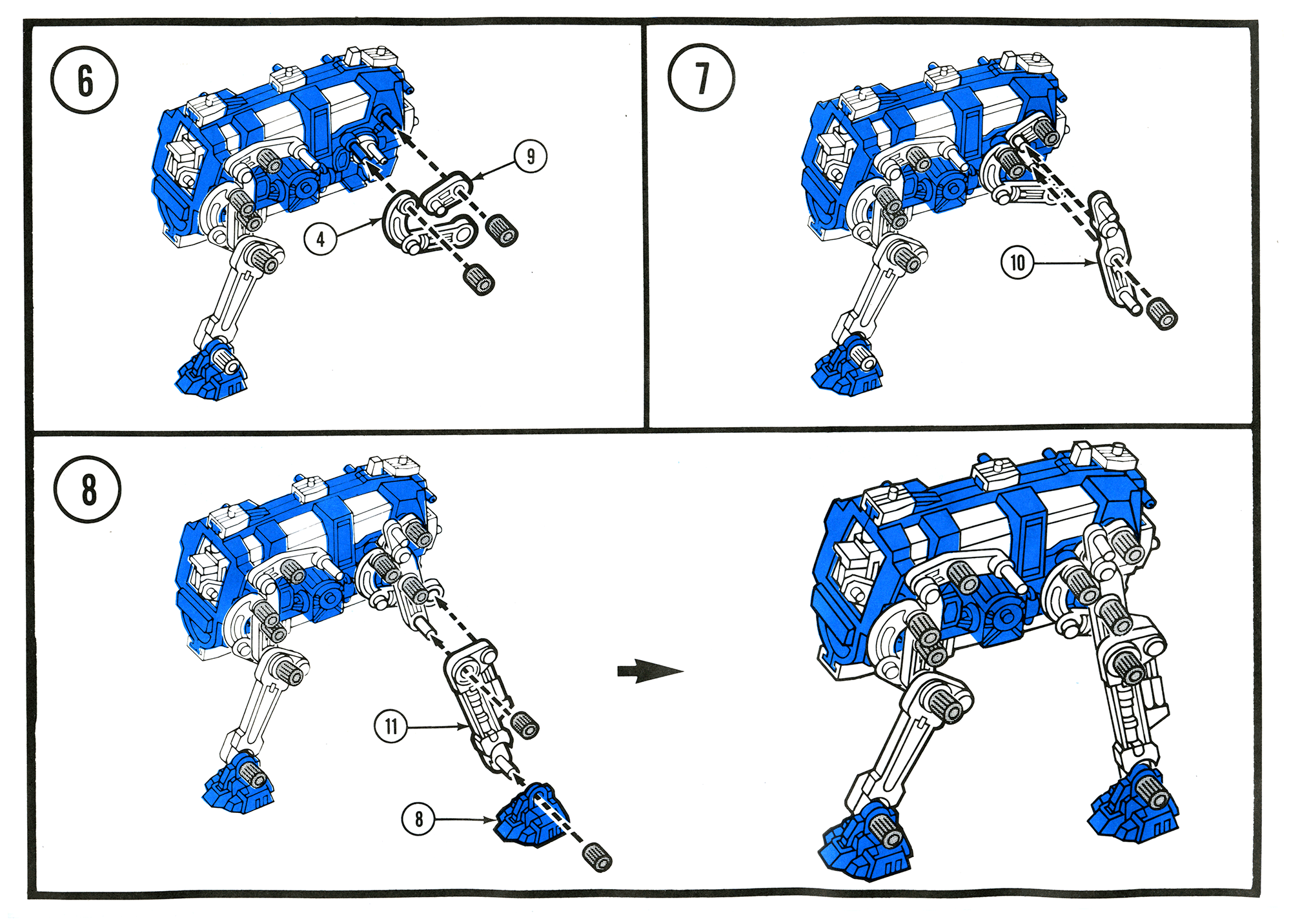 6

9

4

7

10

8

11

8