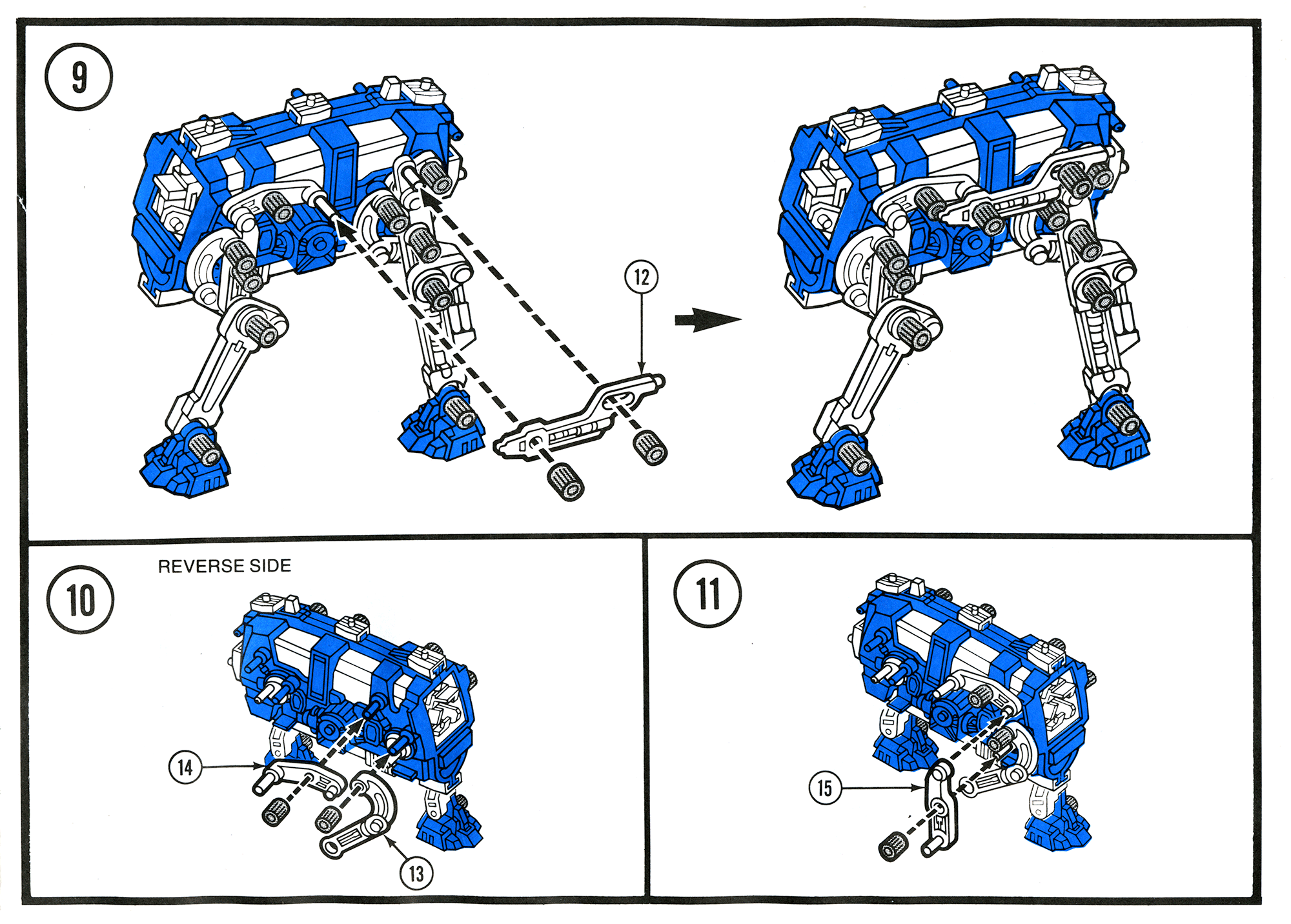 9

12

10

REVERSE SIDE

14

13

11

15