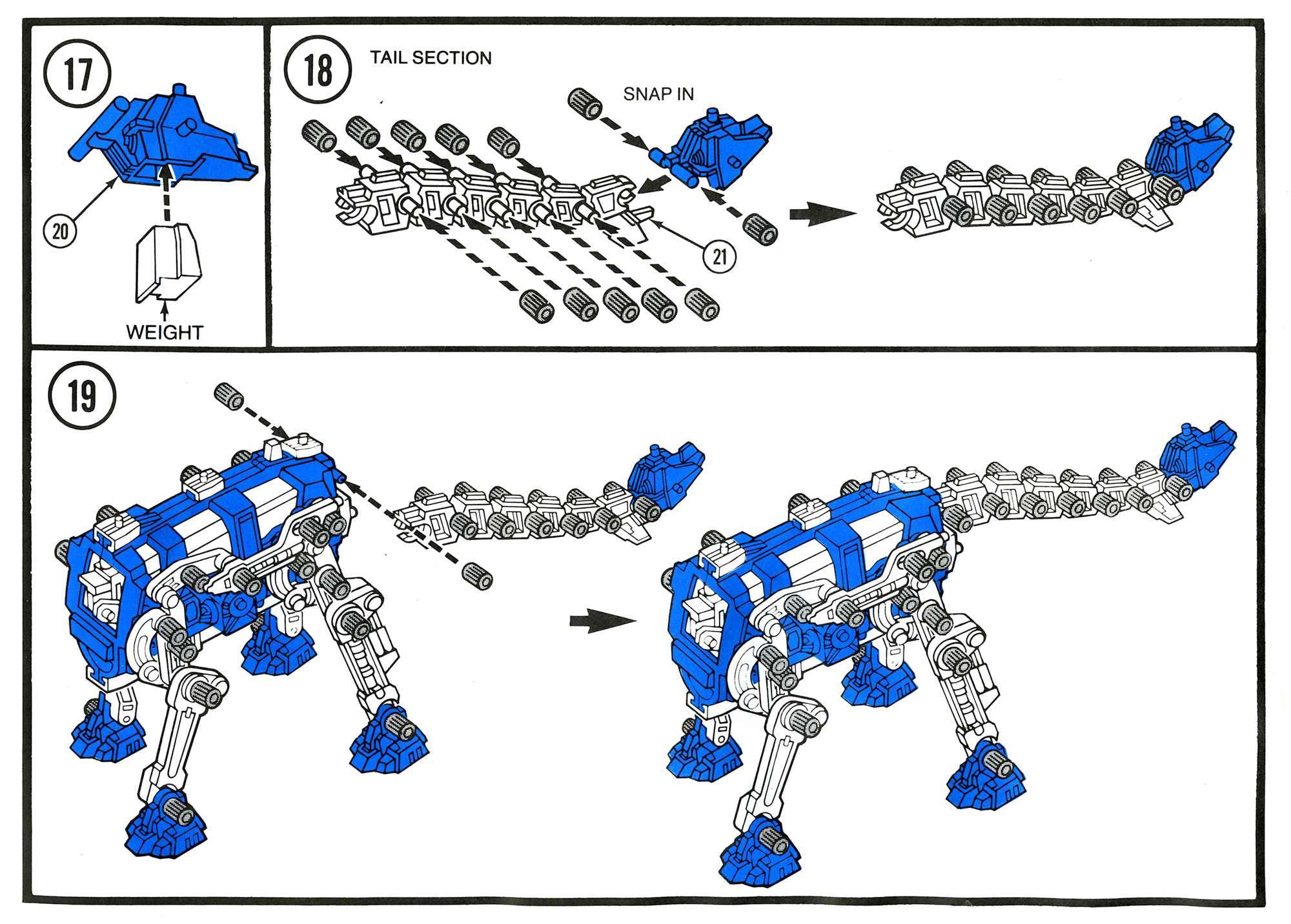 17

20

WEIGHT

18

TAIL SECTION

SNAP IN

21

19