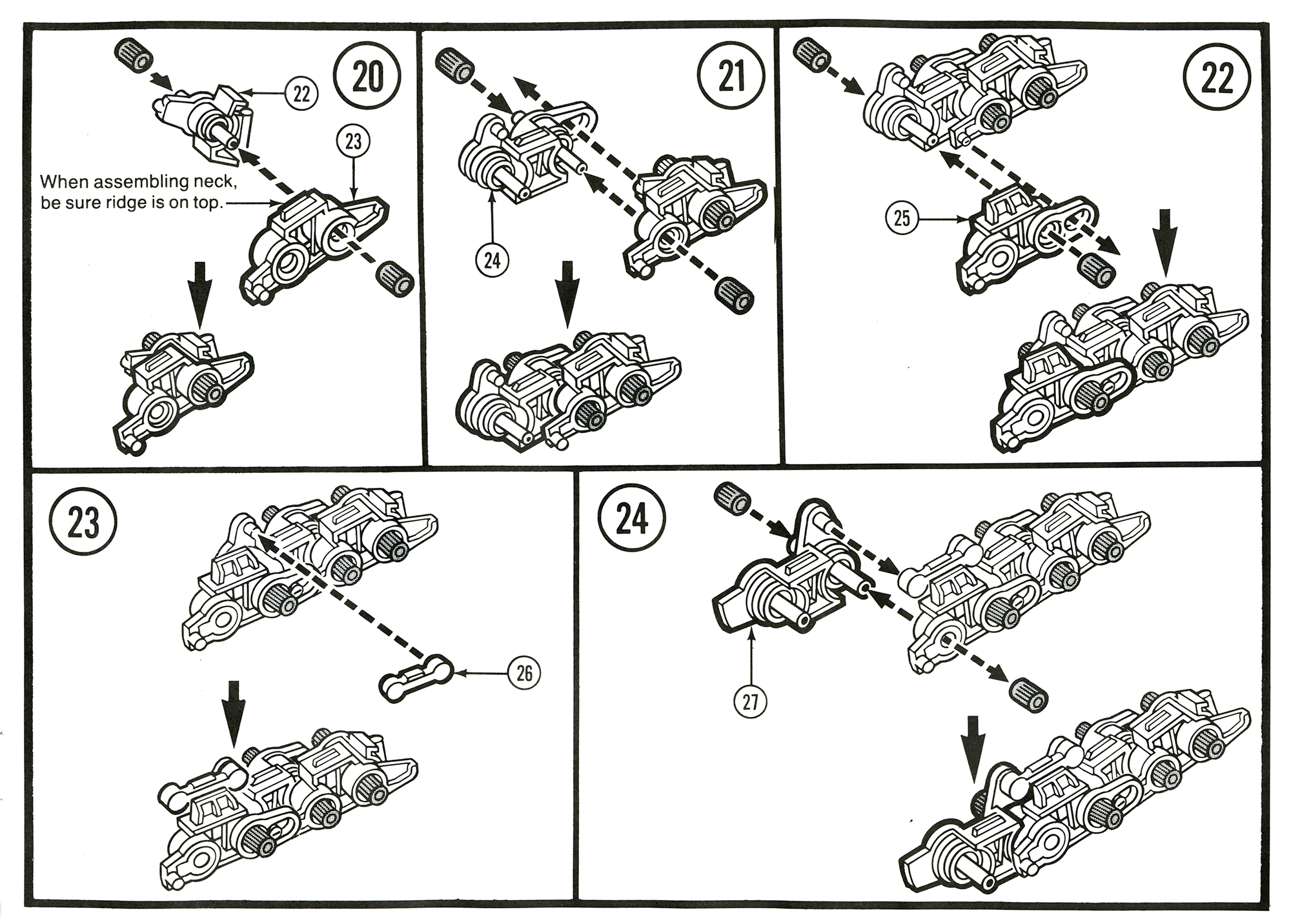 20

22

23

When assembling neck, be sure ridge is on top.

21

24

22

25

23

26

24

27