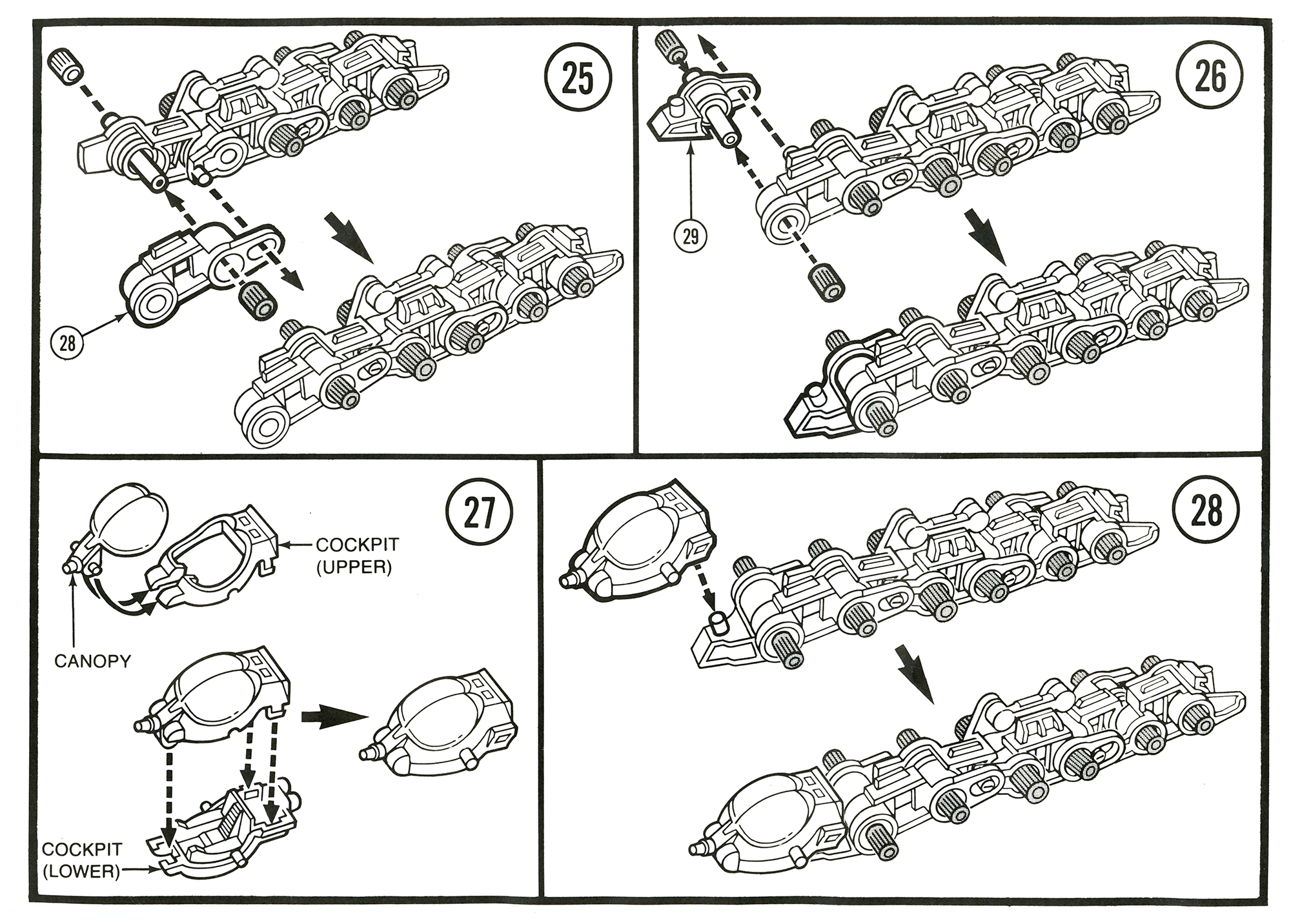 25

28

26

29

27

COCKPIT (UPPER)

CANOPY

COCKPIT (LOWER)

28